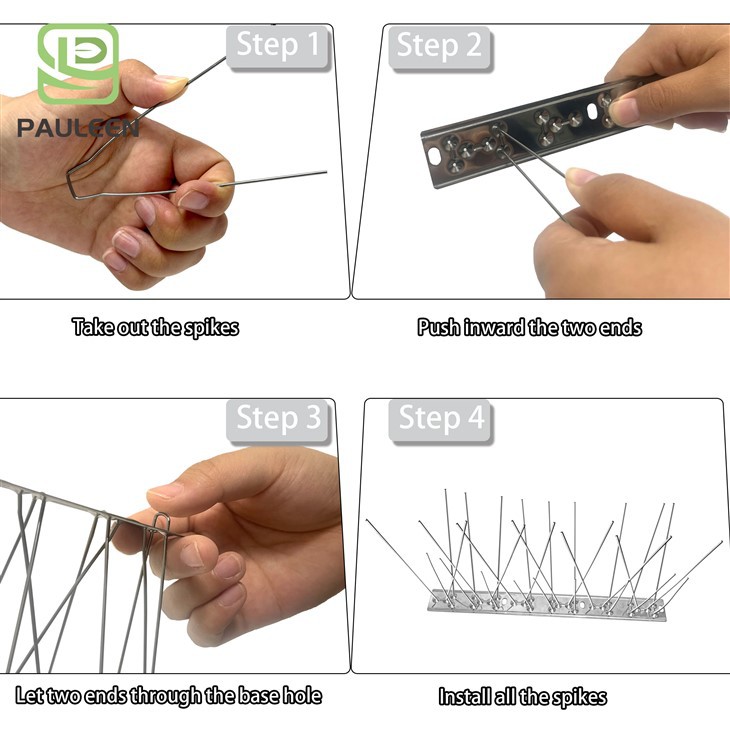 PAULEEN

Step 1

Take out the spikes

Step 2

Push inward the two ends

Step 3

Let two ends through the base hole

Step 4

Install all the spikes