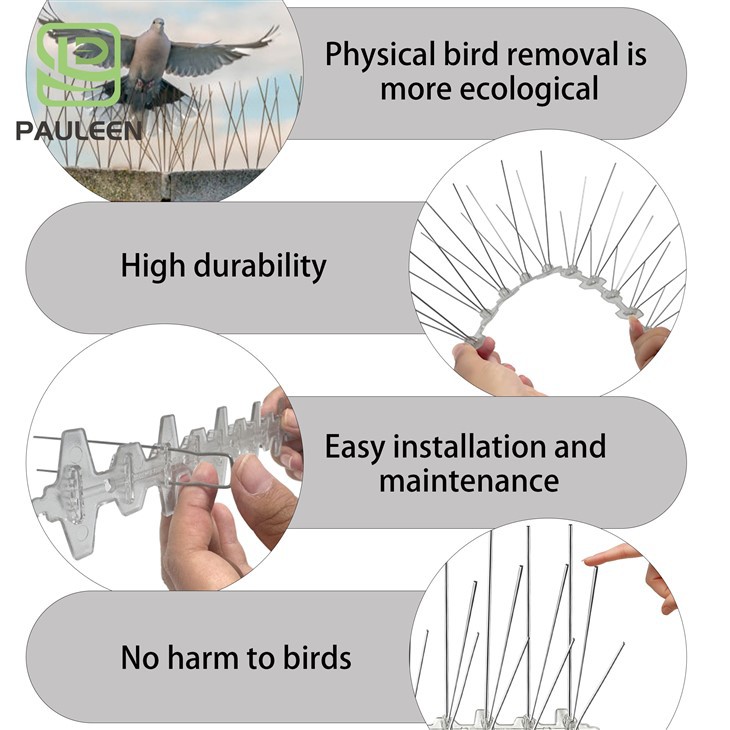 PAULEEN

Physical bird removal is more ecological

High durability

Easy installation and maintenance

No harm to birds